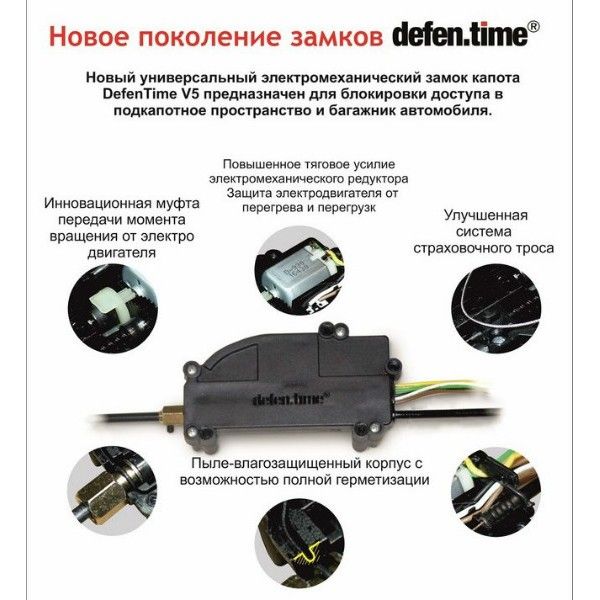 Новое поколение замков defen.time®

Новый универсальный электромеханический замок капота DefenTime V5 предназначен для блокировки доступа в подкапотное пространство и багажник автомобиля.

Повышенное тяговое усилие электромеханического редуктора Защита электродвигателя от перегрева и перегрузк

Инновационная муфта передачи момента вращения от электро двигателя

Улучшенная система страховочного троса

defen.time®

Пыле-влагозащищенный корпус с возможностью полной герметизации